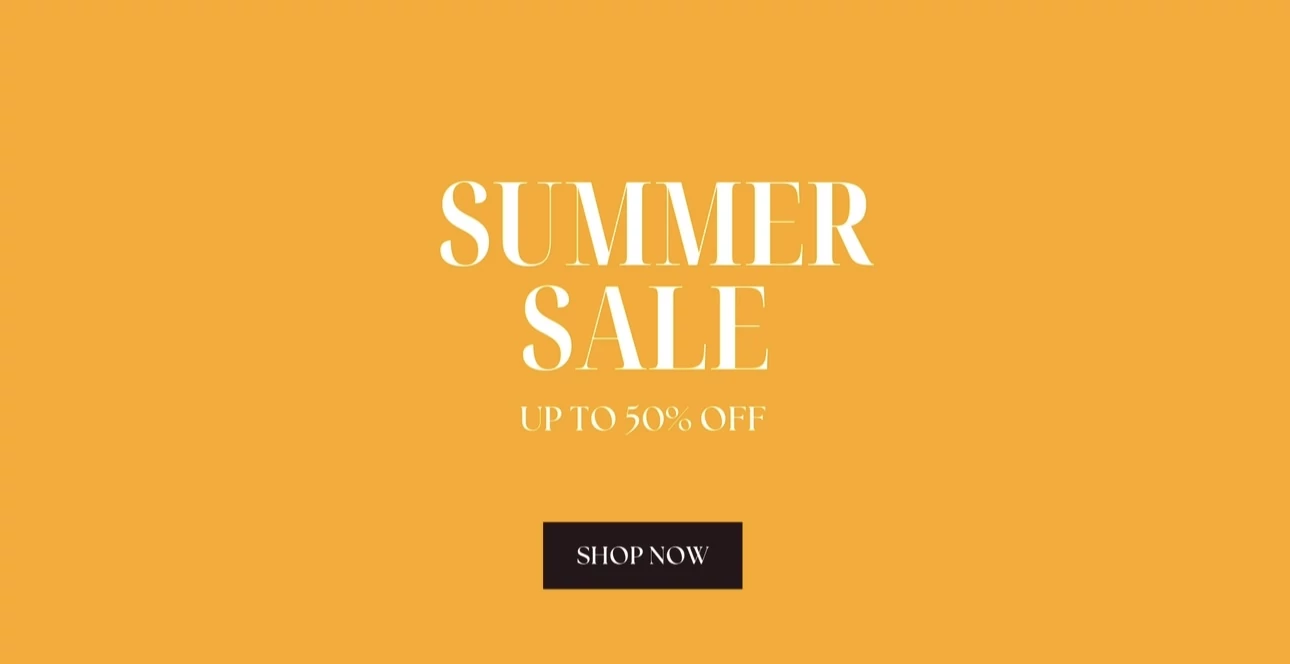 SUMMER SALE

UP TO 50% OFF

SHOP NOW